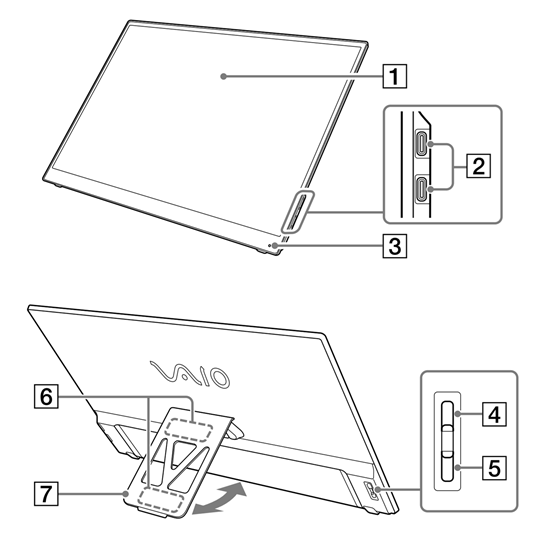 1
2
3
VAIO
6
4
5
7